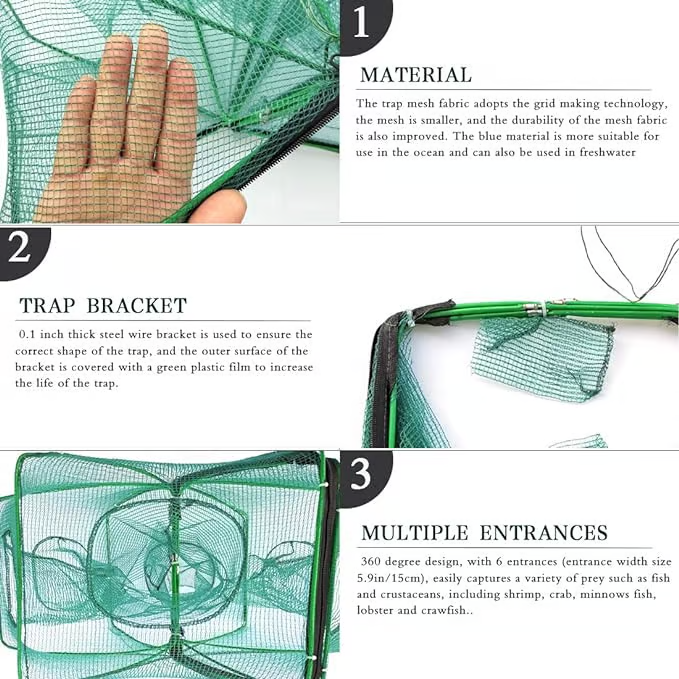 1

MATERIAL

The trap mesh fabric adopts the grid making technology, the mesh is smaller, and the durability of the mesh fabric is also improved. The blue material is more suitable for use in the ocean and can also be used in freshwater

2

TRAP BRACKET

0.1 inch thick steel wire bracket is used to ensure the correct shape of the trap, and the outer surface of the bracket is covered with a green plastic film to increase the life of the trap.

3

MULTIPLE ENTRANCES

360 degree design, with 6 entrances (entrance width size 5.9in/15cm), easily captures a variety of prey such as fish and crustaceans, including shrimp, crab, minnows fish, lobster and crawfish..