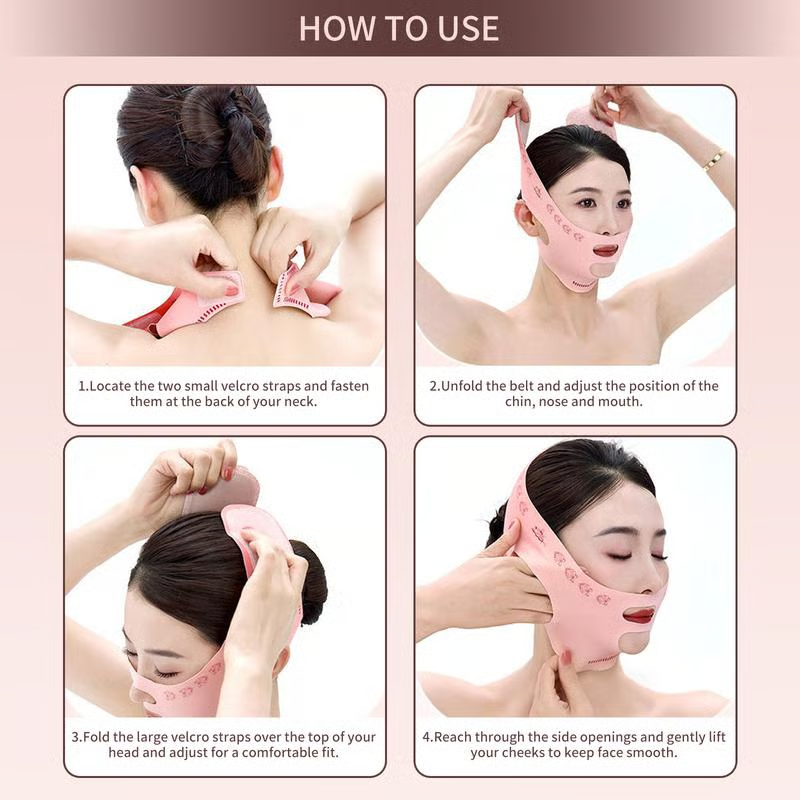 HOW TO USE

1.Locate the two small velcro straps and fasten them at the back of your neck.

2.Unfold the belt and adjust the position of the chin, nose and mouth.

3.Fold the large velcro straps over the top of your head and adjust for a comfortable fit.

4.Reach through the side openings and gently lift your cheeks to keep face smooth.