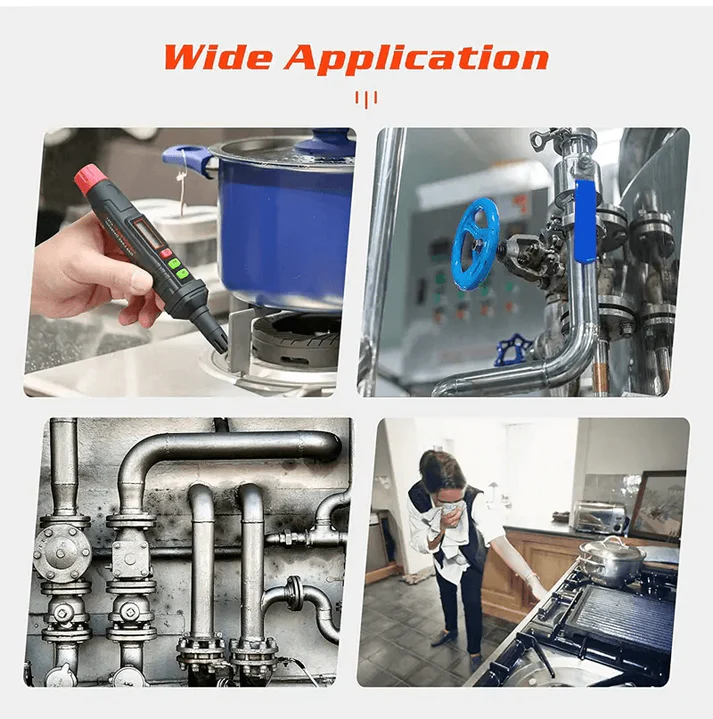 Wide Application