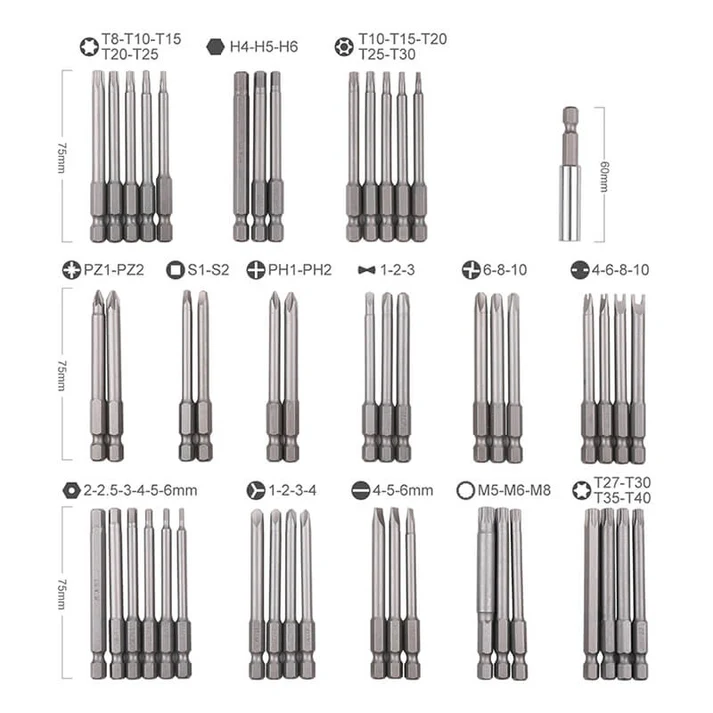 T8-T10-T15
T20-T25

H4-H5-H6

T10-T15-T20
T25-T30

75mm

60mm

PZ1-PZ2

S1-S2

PH1-PH2

1-2-3

6-8-10

4-6-8-10

75mm

2-2.5-3-4-5-6mm

1-2-3-4

4-5-6mm

M5-M6-M8

T27-T30
T35-T40

75mm