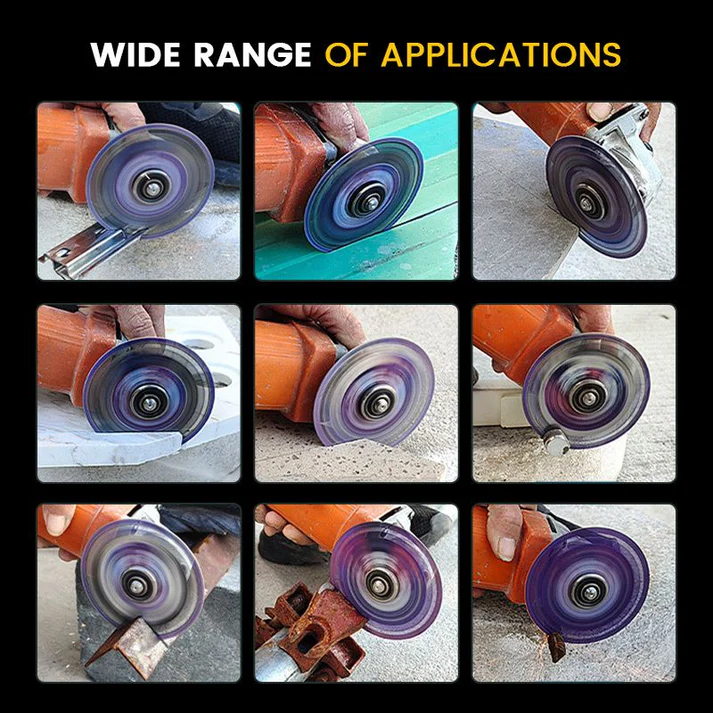 WIDE RANGE OF APPLICATIONS